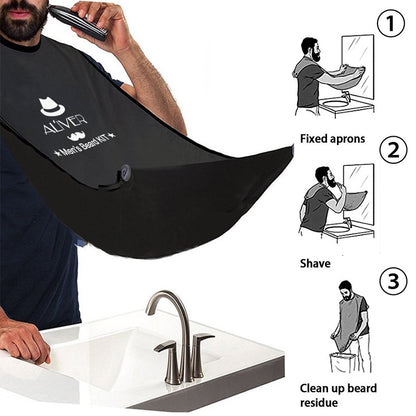 ALIVER
★ Men's Beard KIT ★

1
Fixed aprons

2
Shave

3
Clean up beard residue